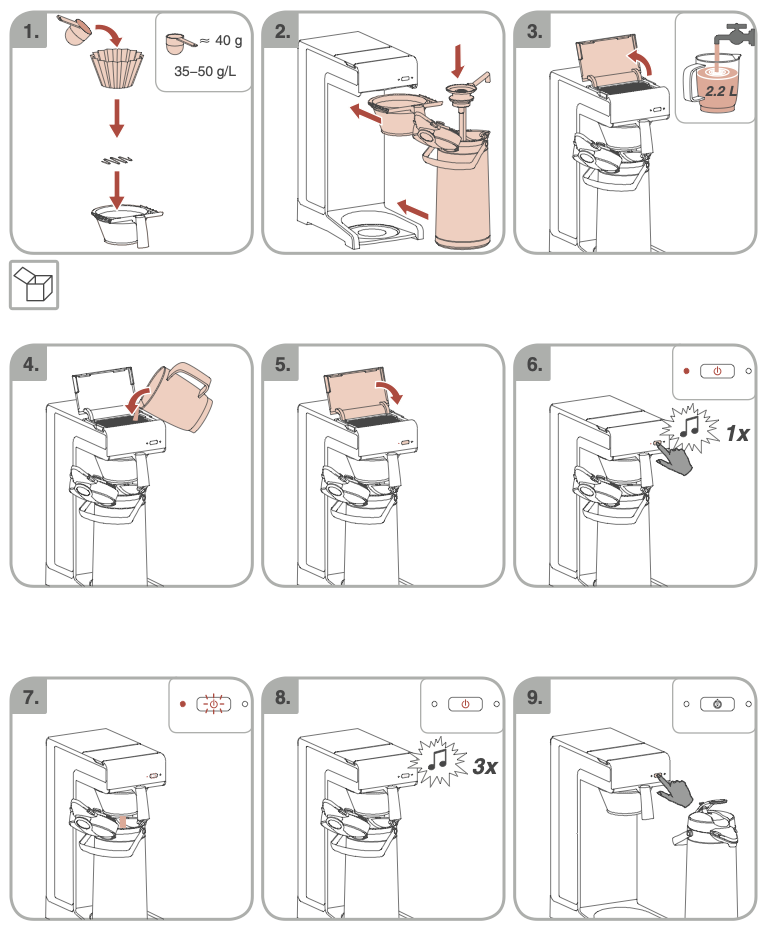 1.

≈ 40 g

35–50 g/L

2.

3.

2.2 L

4.

5.

6.

1x

7.

8.

3x

9.